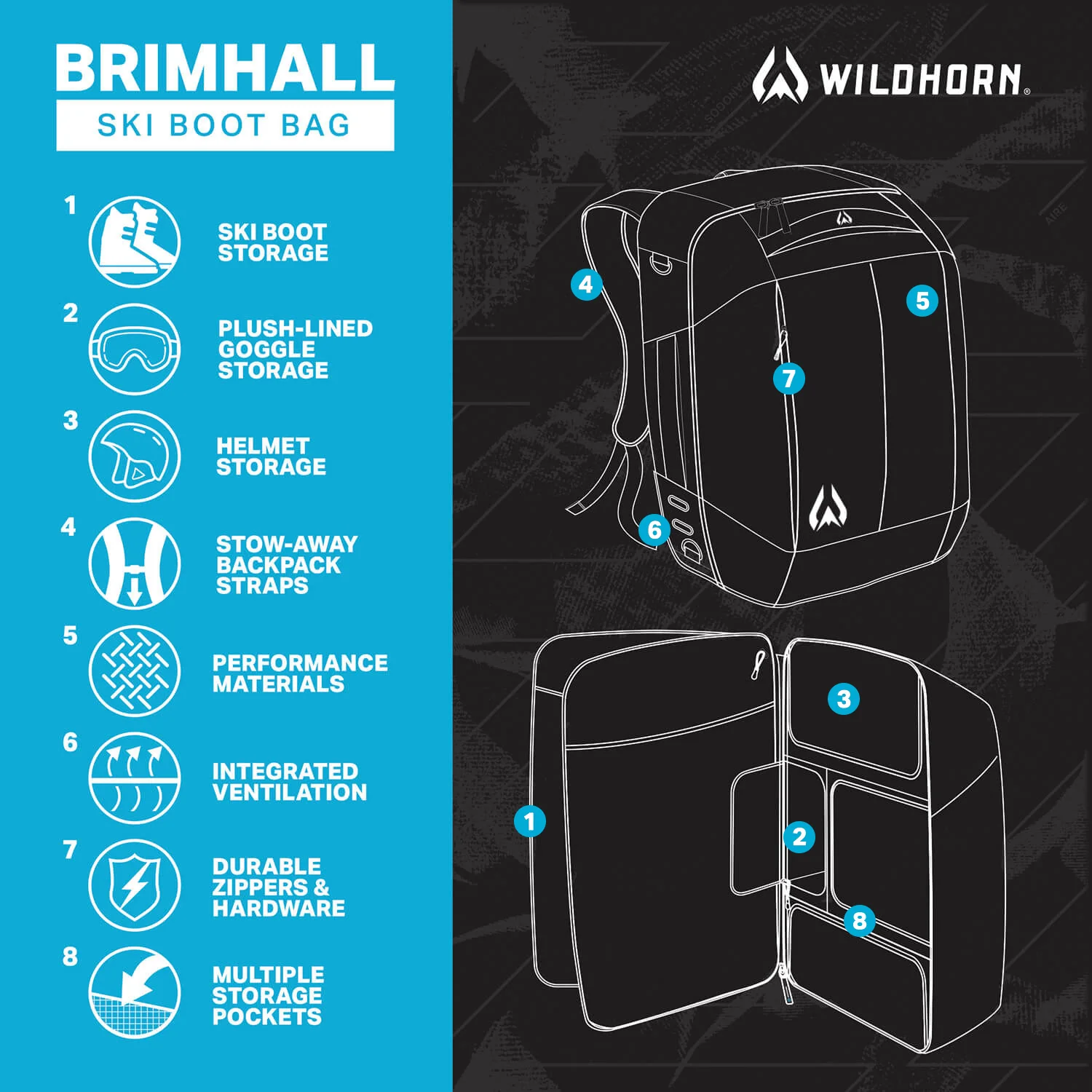 BRIMHALL
SKI BOOT BAG

1 SKI BOOT STORAGE

2 PLUSH-LINED GOGGLE STORAGE

3 HELMET STORAGE

4 STOW-AWAY BACKPACK STRAPS

5 PERFORMANCE MATERIALS

6 INTEGRATED VENTILATION

7 DURABLE ZIPPERS & HARDWARE

8 MULTIPLE STORAGE POCKETS

WILDHORN®

4
5
7
6
3
1
2
8